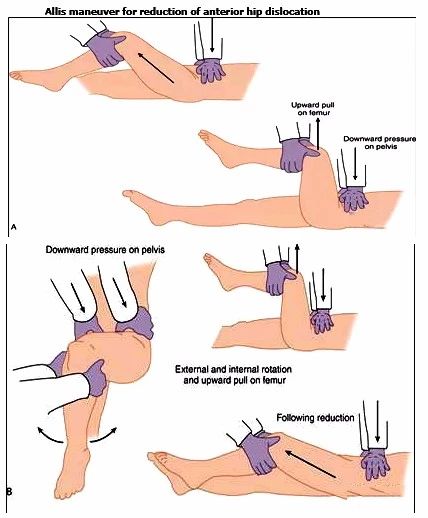 Allis maneuver for reduction of anterior hip dislocation

Upward pull on femur

Downward pressure on pelvis

A

Downward pressure on pelvis

External and internal rotation and upward pull on femur

Following reduction

B